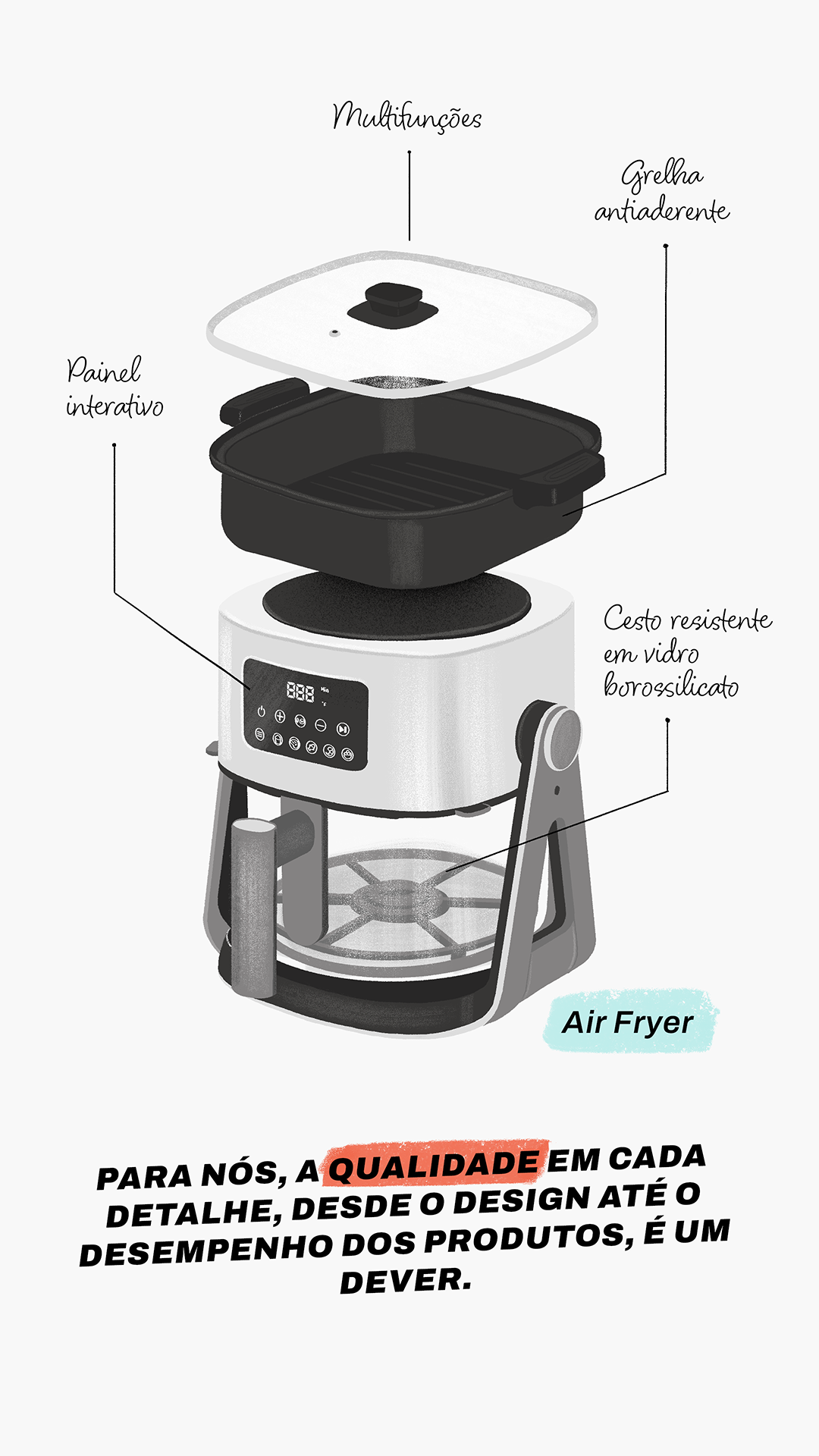 Multifunções

Grelha antiaderente

Painel interativo

888 Min °F

Cesto resistente em vidro borossilicato

Air Fryer

PARA NÓS, A QUALIDADE EM CADA DETALHE, DESDE O DESIGN ATÉ O DESEMPENHO DOS PRODUTOS, É UM DEVER.